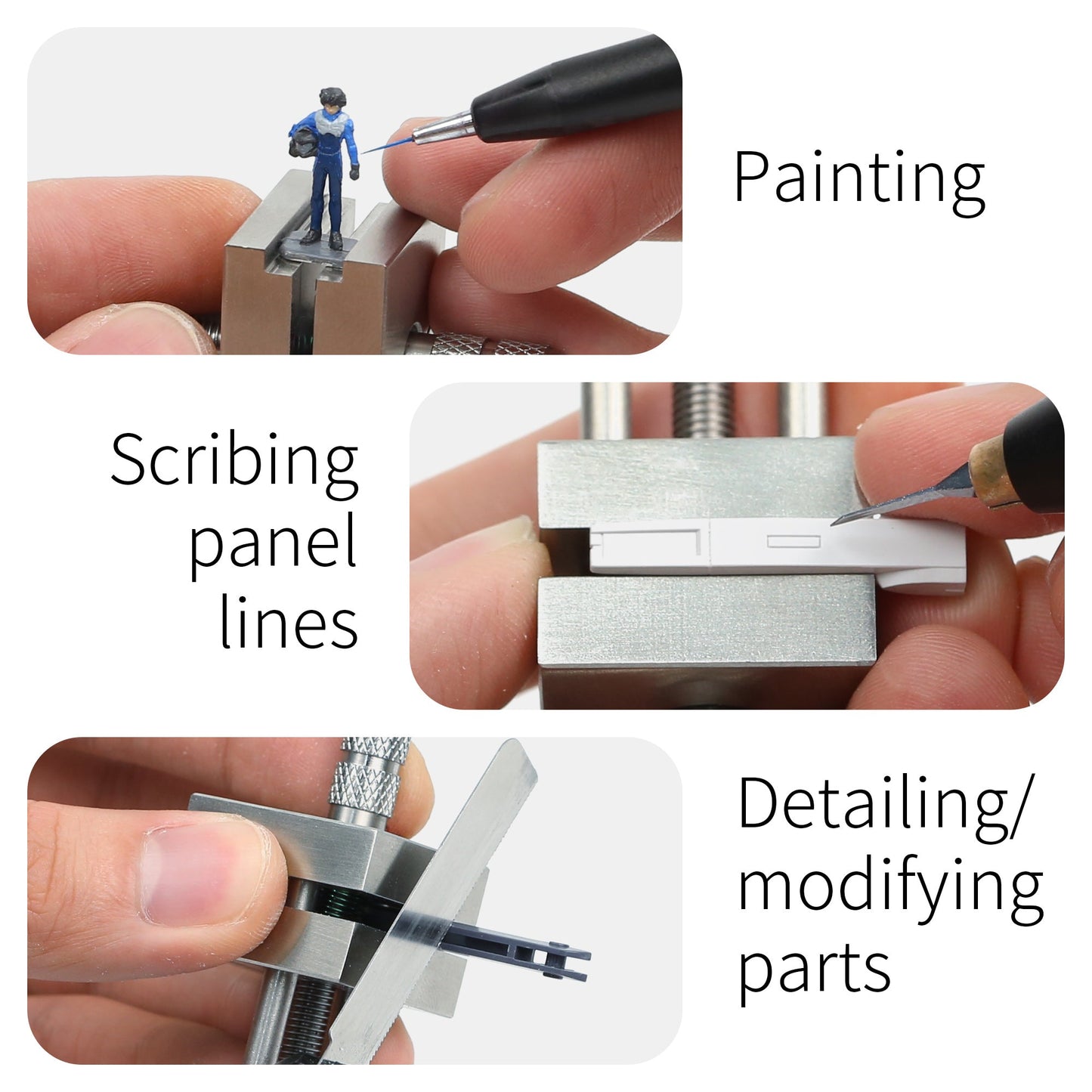 Painting

Scribing panel lines

Detailing/ modifying parts