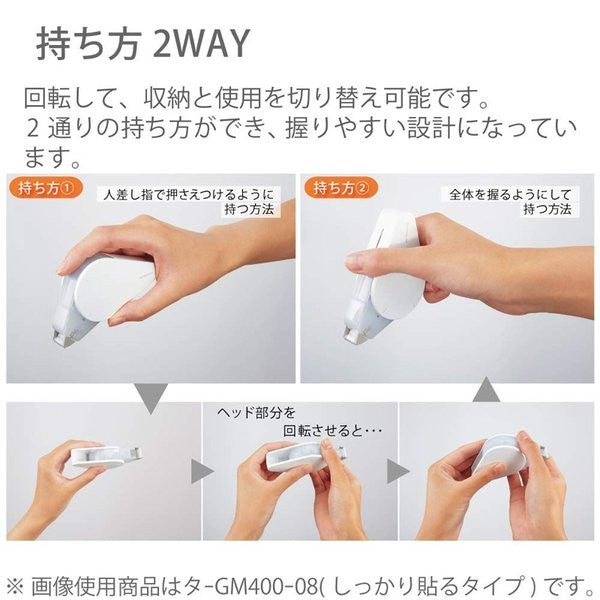 持ち方 2WAY

回転して、収納と使用を切り替え可能です。
2 通りの持ち方ができ、握りやすい設計になっています。

持ち方①
人差し指で押さえつけるように持つ方法

持ち方②
全体を握るようにして持つ方法

ヘッド部分を回転させると・・・

※ 画像使用商品はタ-GM400-08( しっかり貼るタイプ ) です。