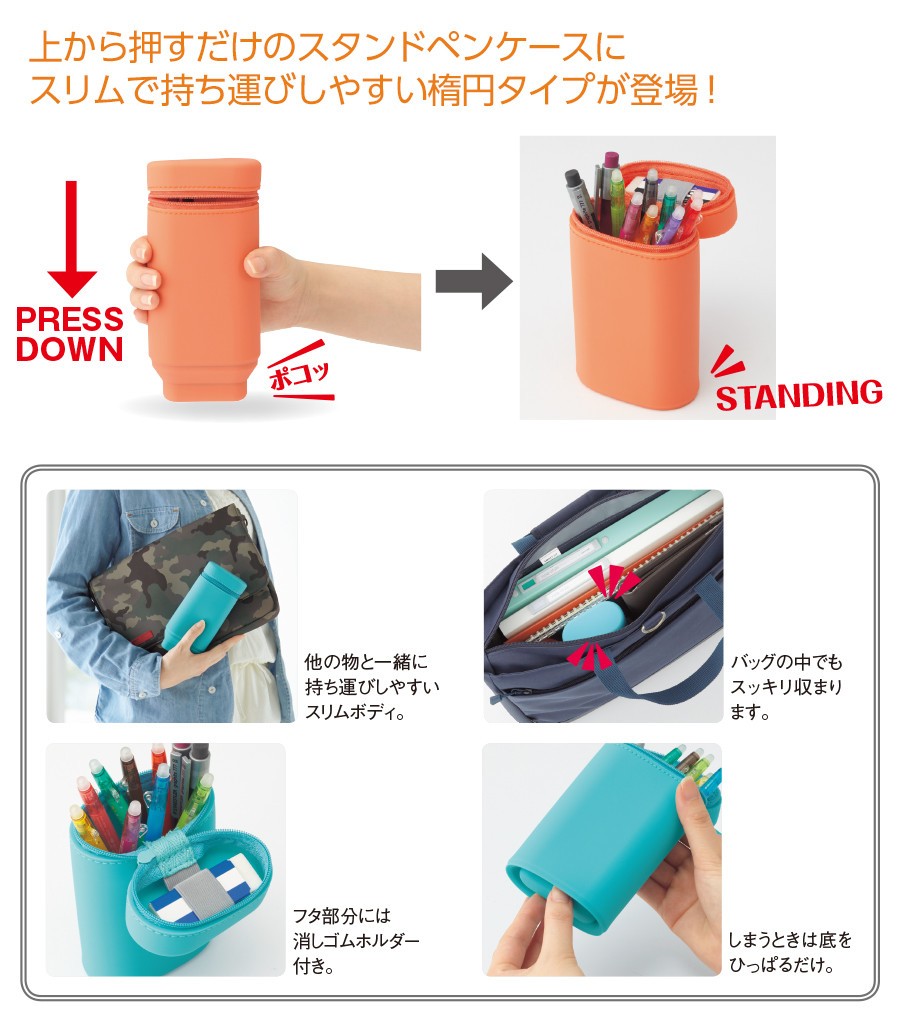 上から押すだけのスタンドペンケースに
スリムで持ち運びしやすい楕円タイプが登場！

PRESS DOWN

ポコッ

STANDING

他の物と一緒に持ち運びしやすいスリムボディ。

バッグの中でもスッキリ収まります。

フタ部分には消しゴムホルダー付き。

しまうときは底をひっぱるだけ。