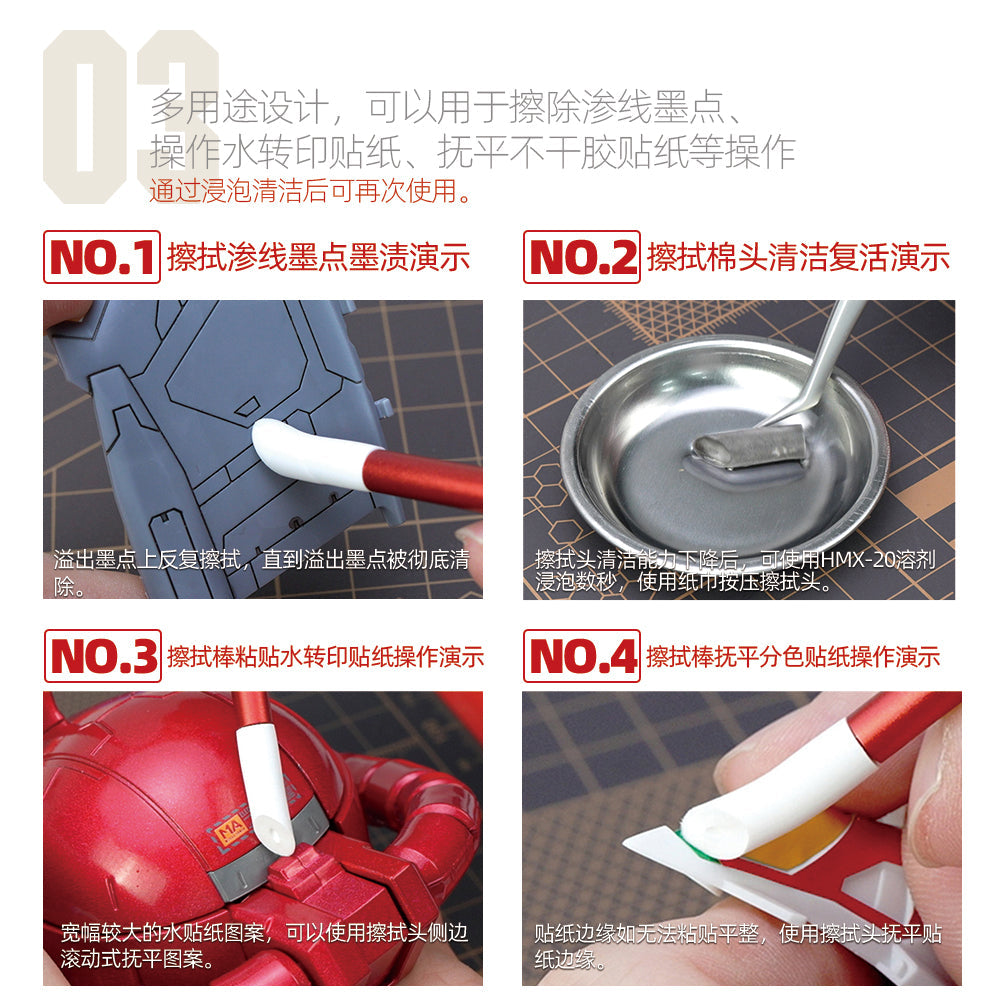 03

多用途设计，可以用于擦除渗线墨点、操作水转印贴纸、抚平不干胶贴纸等操作

通过浸泡清洁后可再次使用。

NO.1 擦拭渗线墨点墨渍演示

溢出墨点上反复擦拭，直到溢出墨点被彻底清除。

NO.2 擦拭棉头清洁复活演示

擦拭头清洁能力下降后，可使用HMX-20溶剂浸泡数秒，使用纸巾按压擦拭头。

NO.3 擦拭棒粘贴水转印贴纸操作演示

MA

宽幅较大的水贴纸图案，可以使用擦拭头侧边滚动式抚平图案。

NO.4 擦拭棒抚平分色贴纸操作演示

贴纸边缘如无法粘贴平整，使用擦拭头抚平贴纸边缘。