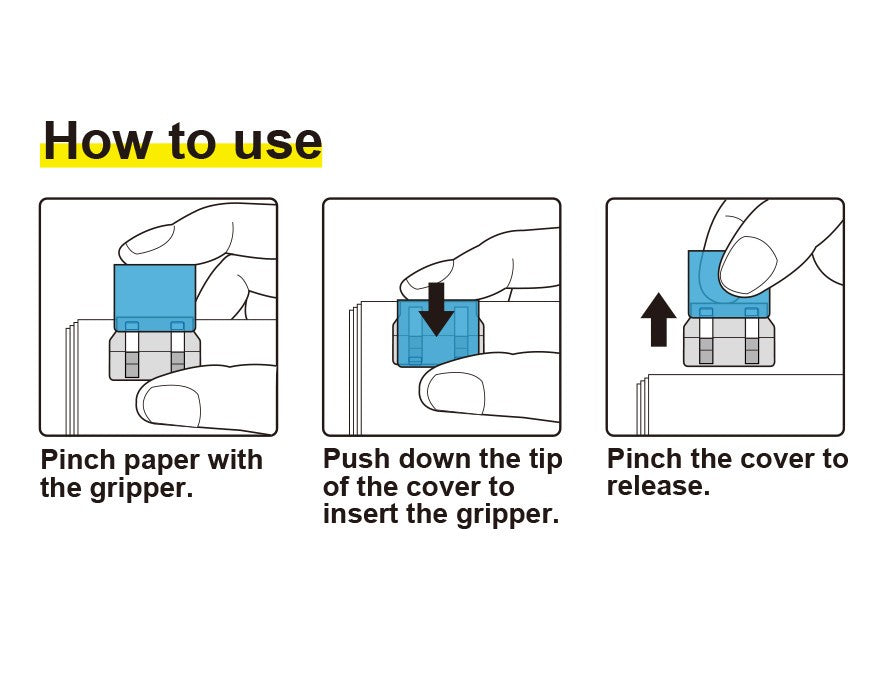 How to use

Pinch paper with the gripper.

Push down the tip of the cover to insert the gripper.

Pinch the cover to release.