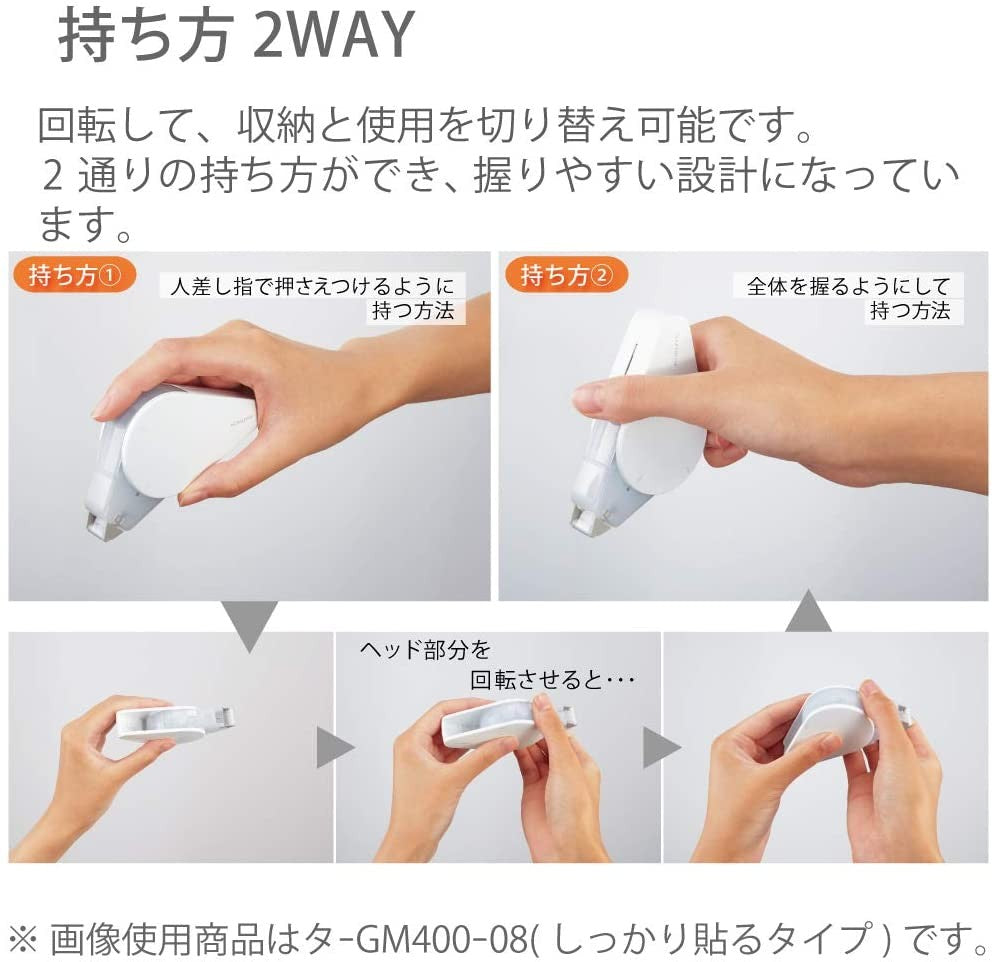 持ち方 2WAY

回転して、収納と使用を切り替え可能です。
2 通りの持ち方ができ、握りやすい設計になっています。

持ち方①

人差し指で押さえつけるように持つ方法

持ち方②

全体を握るようにして持つ方法

ヘッド部分を回転させると・・・

※ 画像使用商品はタ-GM400-08( しっかり貼るタイプ ) です。