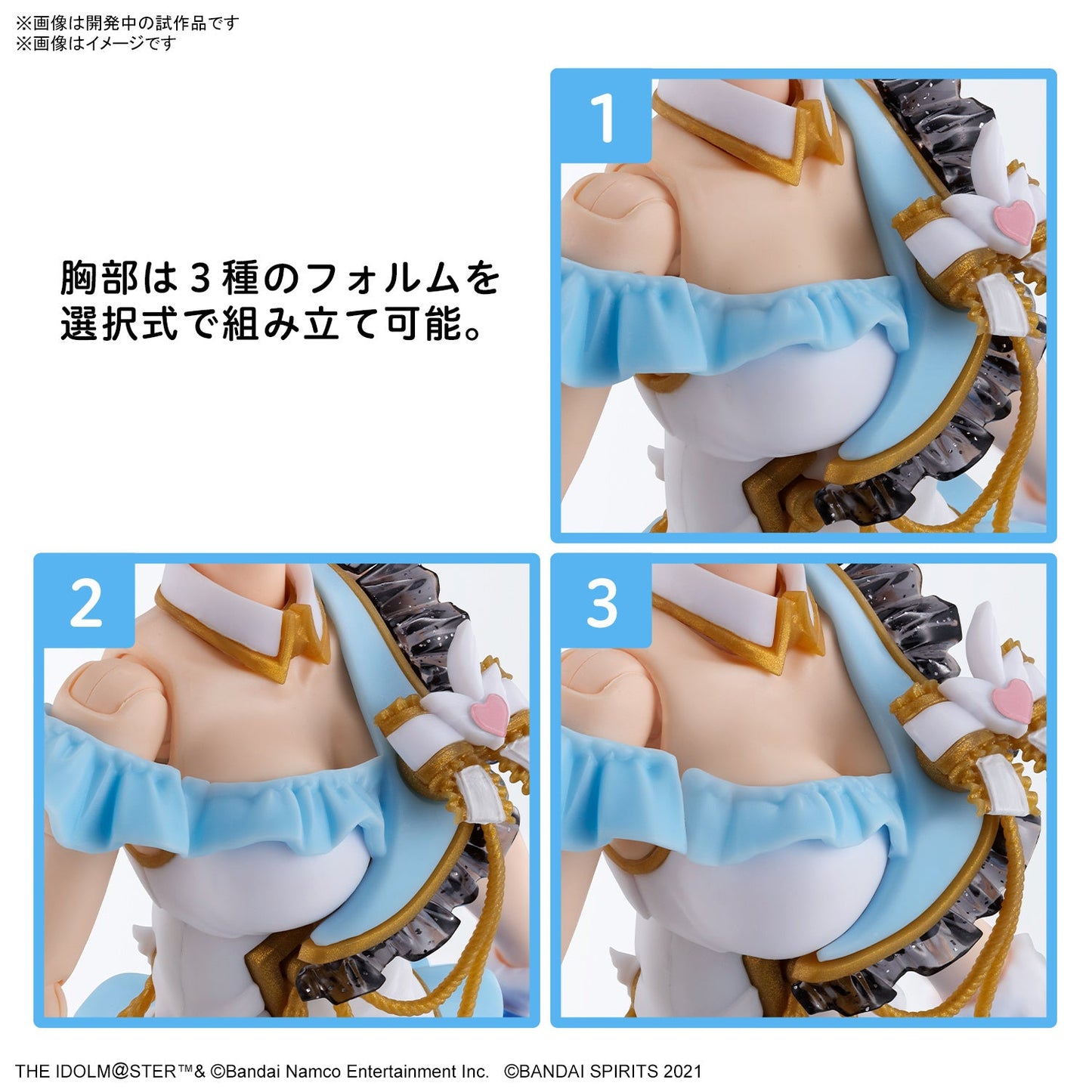 ※画像は開発中の試作品です
※画像はイメージです

胸部は３種のフォルムを選択式で組み立て可能。

1

2

3

THE IDOLM@STER™& ©Bandai Namco Entertainment Inc. ©BANDAI SPIRITS 2021