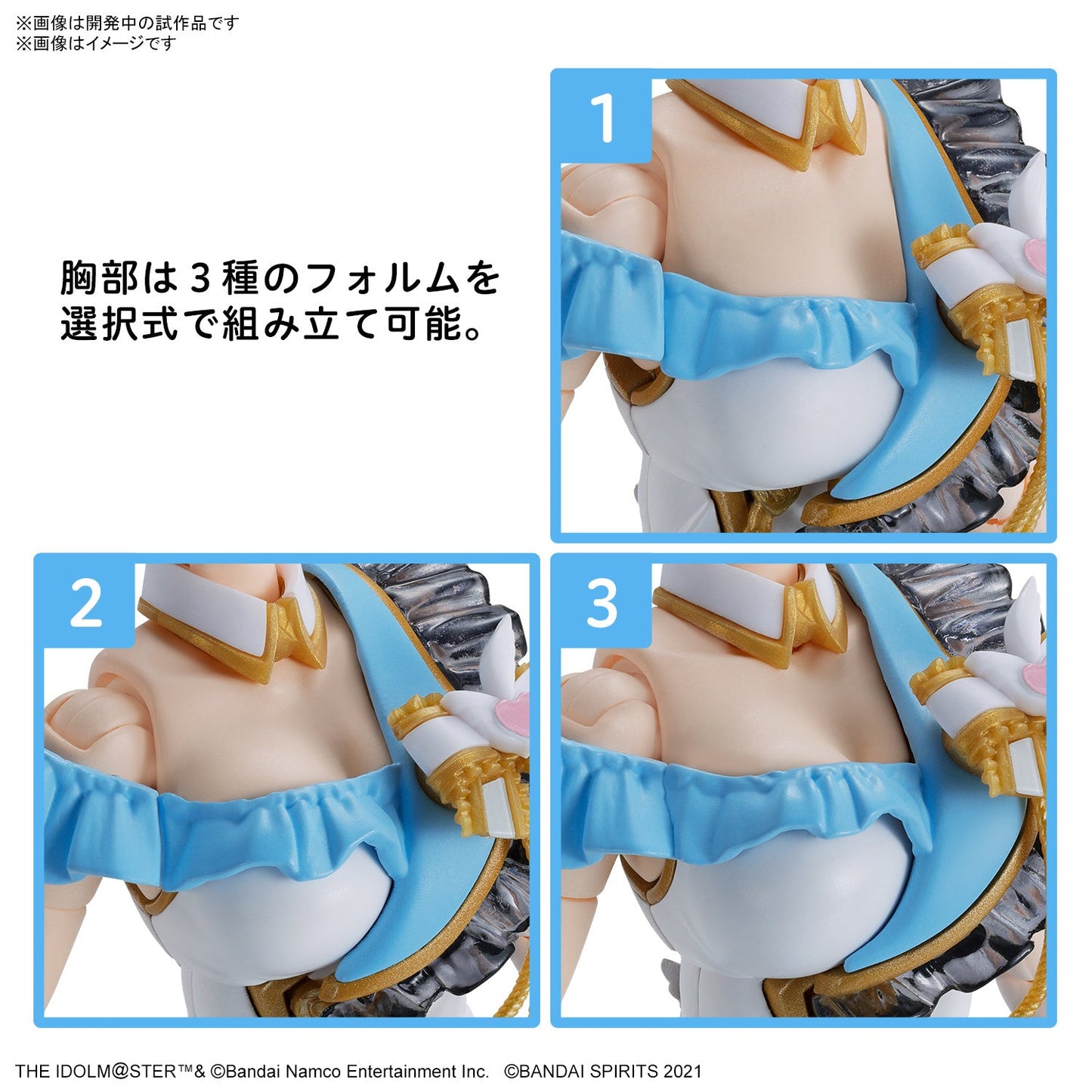 ※画像は開発中の試作品です
※画像はイメージです

1

胸部は３種のフォルムを選択式で組み立て可能。

2

3

THE IDOLM@STER™& ©Bandai Namco Entertainment Inc. ©BANDAI SPIRITS 2021