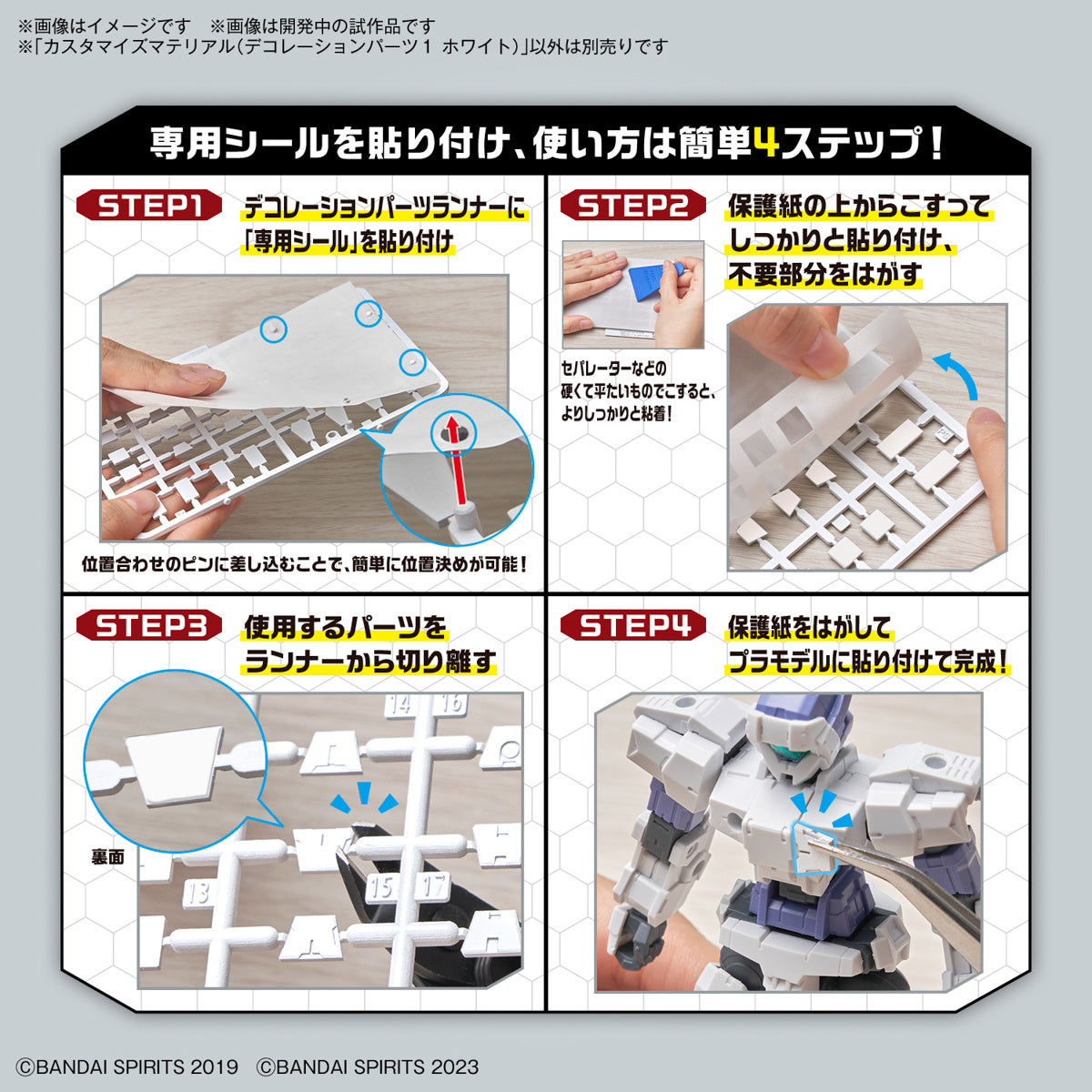 ※画像はイメージです　※画像は開発中の試作品です
※「カスタマイズマテリアル(デコレーションパーツ1 ホワイト)」以外は別売りです

専用シールを貼り付け、使い方は簡単4ステップ!

STEP1
デコレーションパーツランナーに「専用シール」を貼り付け

位置合わせのピンに差し込むことで、簡単に位置決めが可能!

STEP2
保護紙の上からこすってしっかりと貼り付け、不要部分をはがす

セパレーターなどの硬くて平たいものでこすると、よりしっかりと粘着!

STEP3
使用するパーツをランナーから切り離す

14 16
裏面
13 15 17

STEP4
保護紙をはがしてプラモデルに貼り付けて完成!

©BANDAI SPIRITS 2019 ©BANDAI SPIRITS 2023