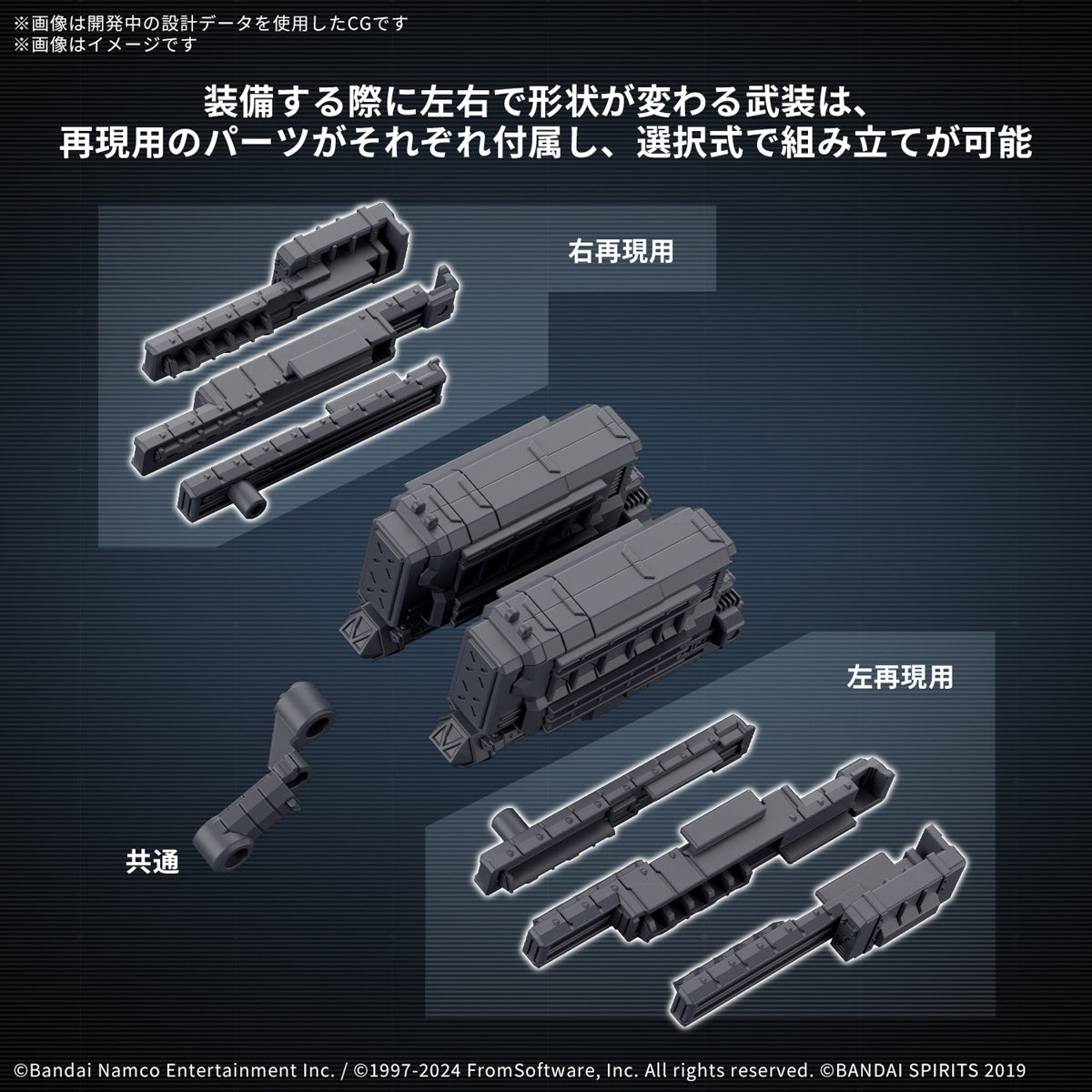 ※画像は開発中の設計データを使用したCGです
※画像はイメージです

装備する際に左右で形状が変わる武装は、
再現用のパーツがそれぞれ付属し、選択式で組み立てが可能

右再現用

左再現用

共通

©Bandai Namco Entertainment Inc. / ©1997-2024 FromSoftware, Inc. All rights reserved. ©BANDAI SPIRITS 2019