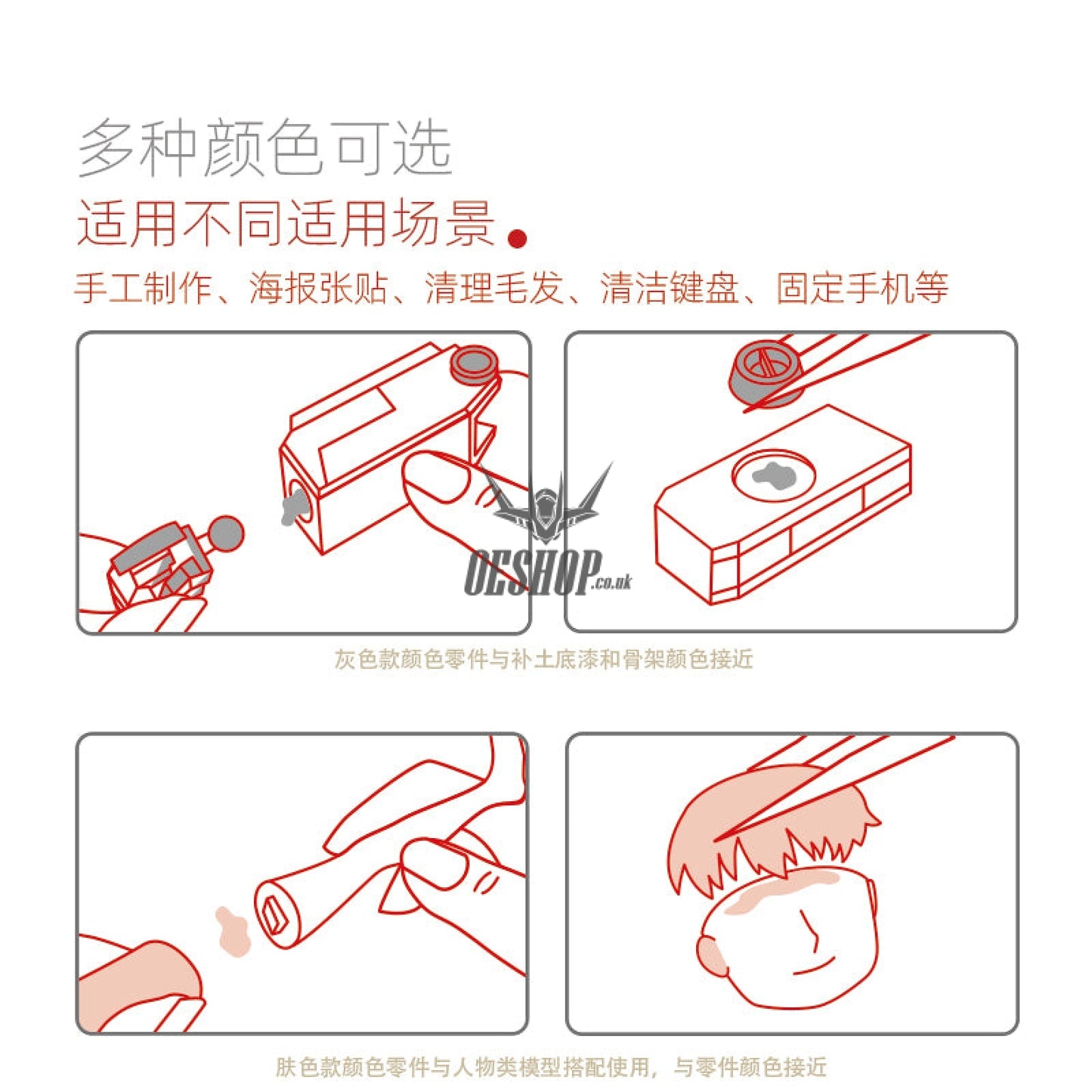 多种颜色可选
适用不同适用场景

手工制作、海报张贴、清理毛发、清洁键盘、固定手机等

OESHOP.co.uk

灰色款颜色零件与补土底漆和骨架颜色接近

肤色款颜色零件与人物类模型搭配使用，与零件颜色接近